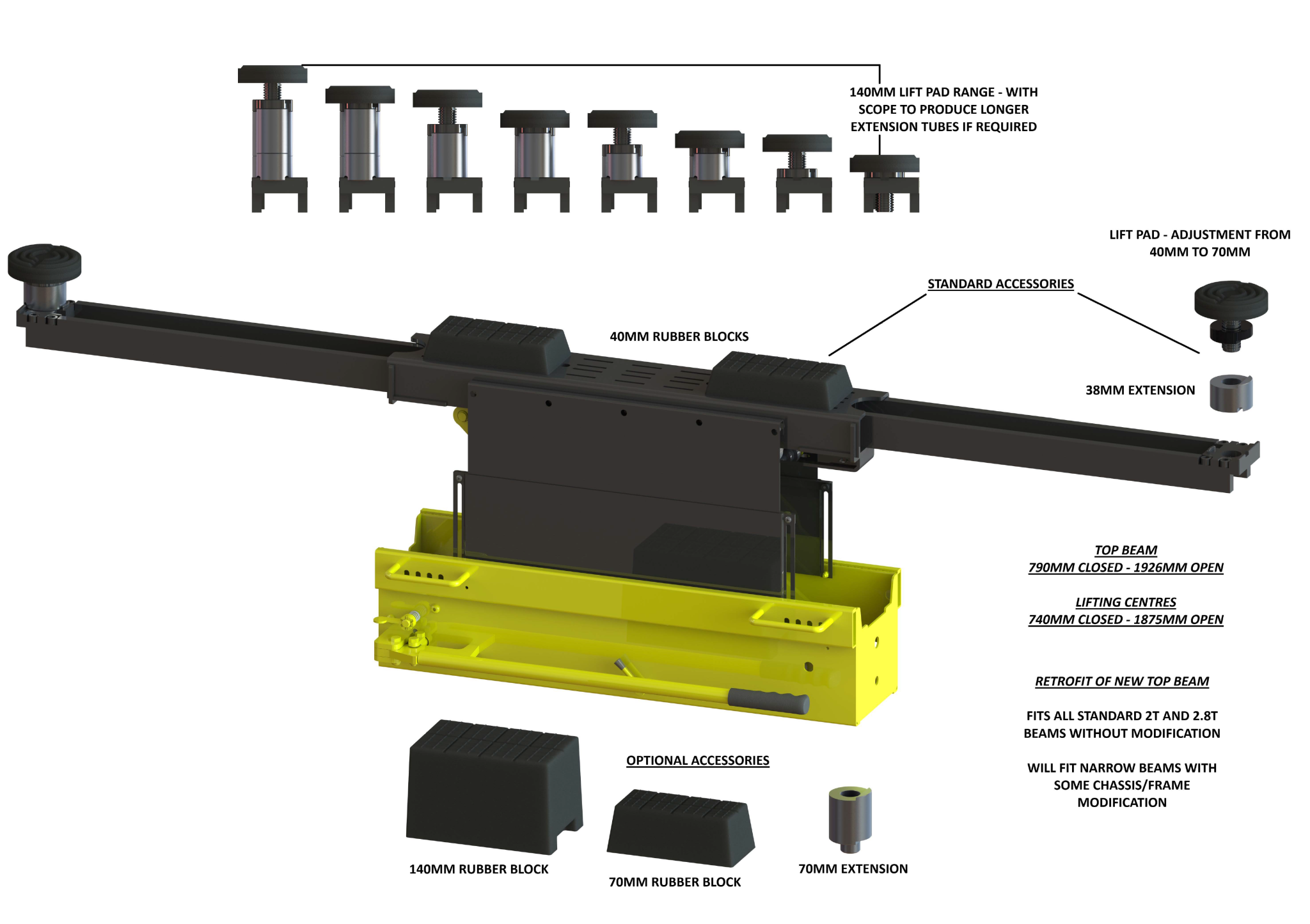 140MM LIFT PAD RANGE - WITH SCOPE TO PRODUCE LONGER EXTENSION TUBES IF REQUIRED

LIFT PAD - ADJUSTMENT FROM 40MM TO 70MM

STANDARD ACCESSORIES

40MM RUBBER BLOCKS

38MM EXTENSION

TOP BEAM
790MM CLOSED - 1926MM OPEN

LIFTING CENTRES
740MM CLOSED - 1875MM OPEN

RETROFIT OF NEW TOP BEAM

FITS ALL STANDARD 2T AND 2.8T BEAMS WITHOUT MODIFICATION

WILL FIT NARROW BEAMS WITH SOME CHASSIS/FRAME MODIFICATION

OPTIONAL ACCESSORIES

140MM RUBBER BLOCK

70MM RUBBER BLOCK

70MM EXTENSION